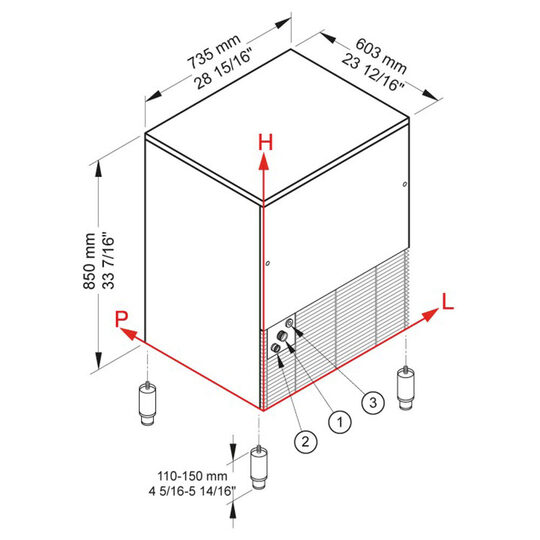 735 mm
28 15/16"

603 mm
23 12/16"

H

850 mm
33 7/16"

P

L

3

1

2

110-150 mm
4 5/16-5 14/16"