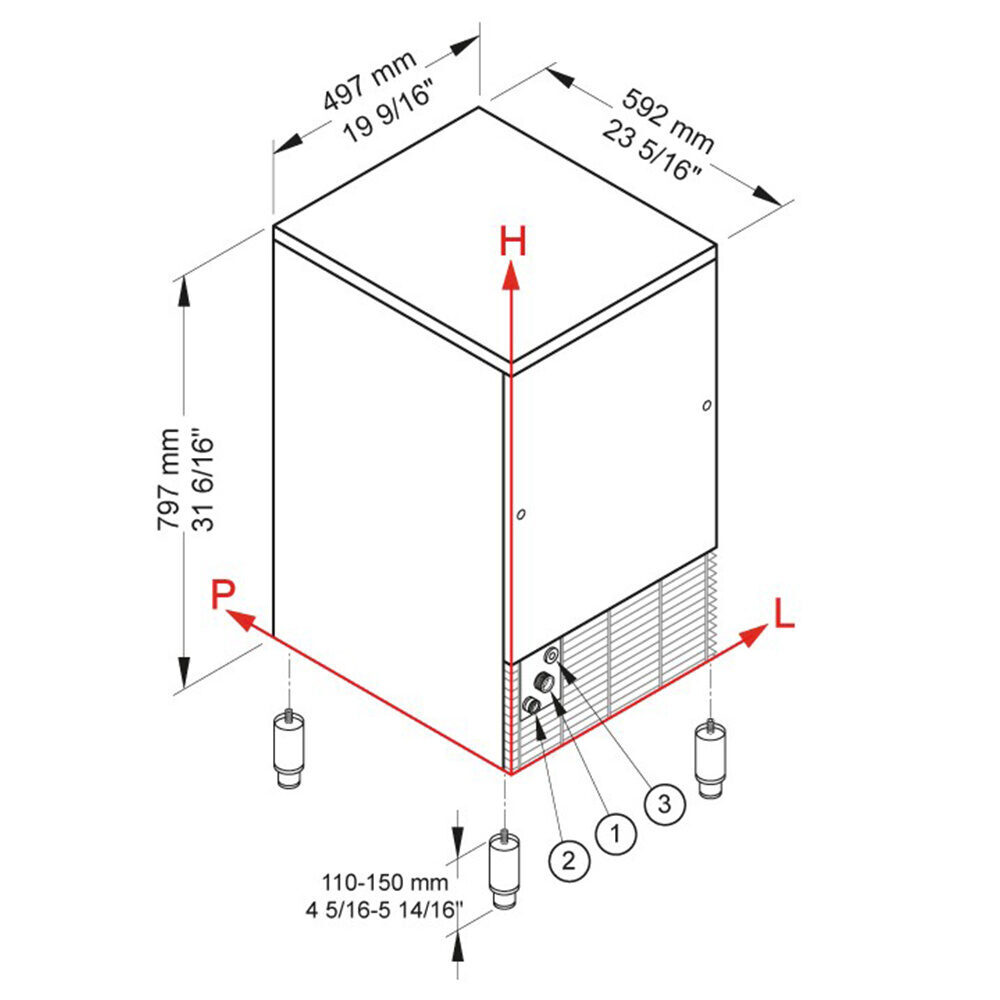 497 mm
19 9/16"

592 mm
23 5/16"

H

797 mm
31 6/16"

P

L

3

1

2

110-150 mm
4 5/16-5 14/16"