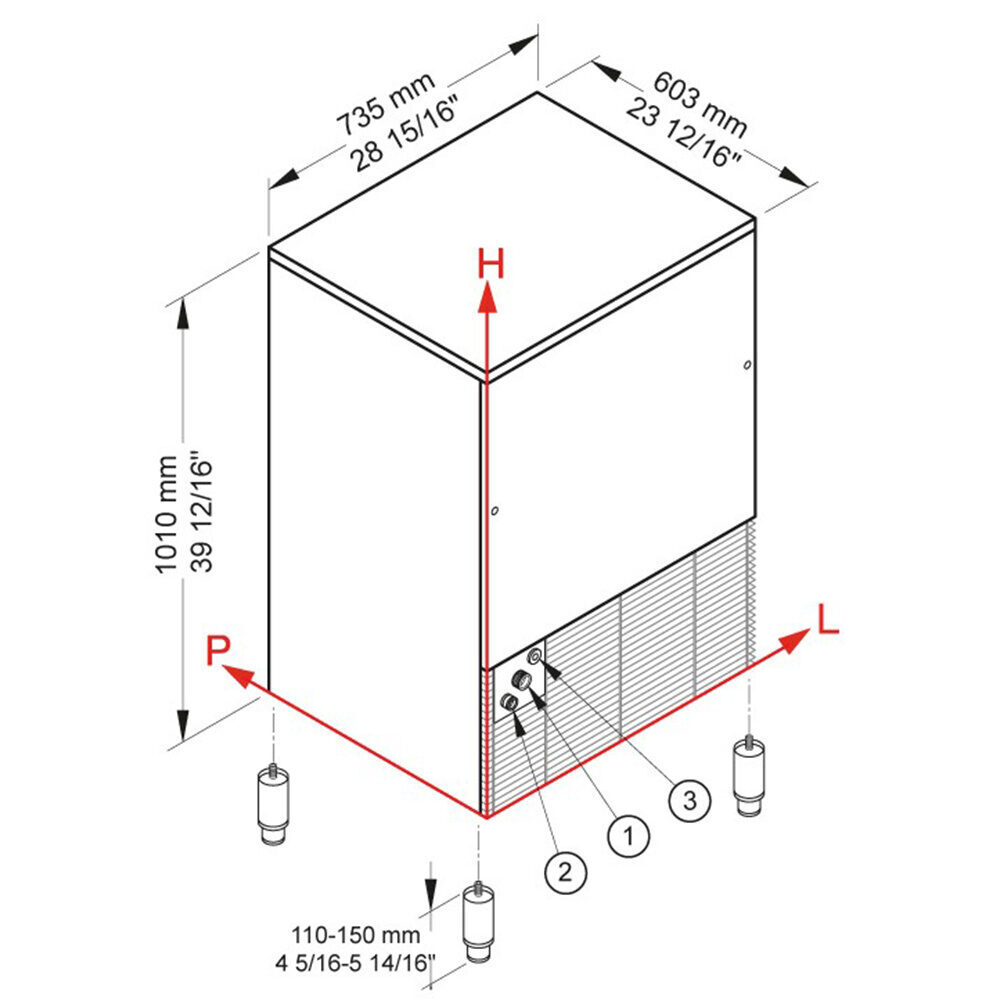 735 mm
28 15/16"

603 mm
23 12/16"

H

1010 mm
39 12/16"

P

L

3

1

2

110-150 mm
4 5/16-5 14/16"